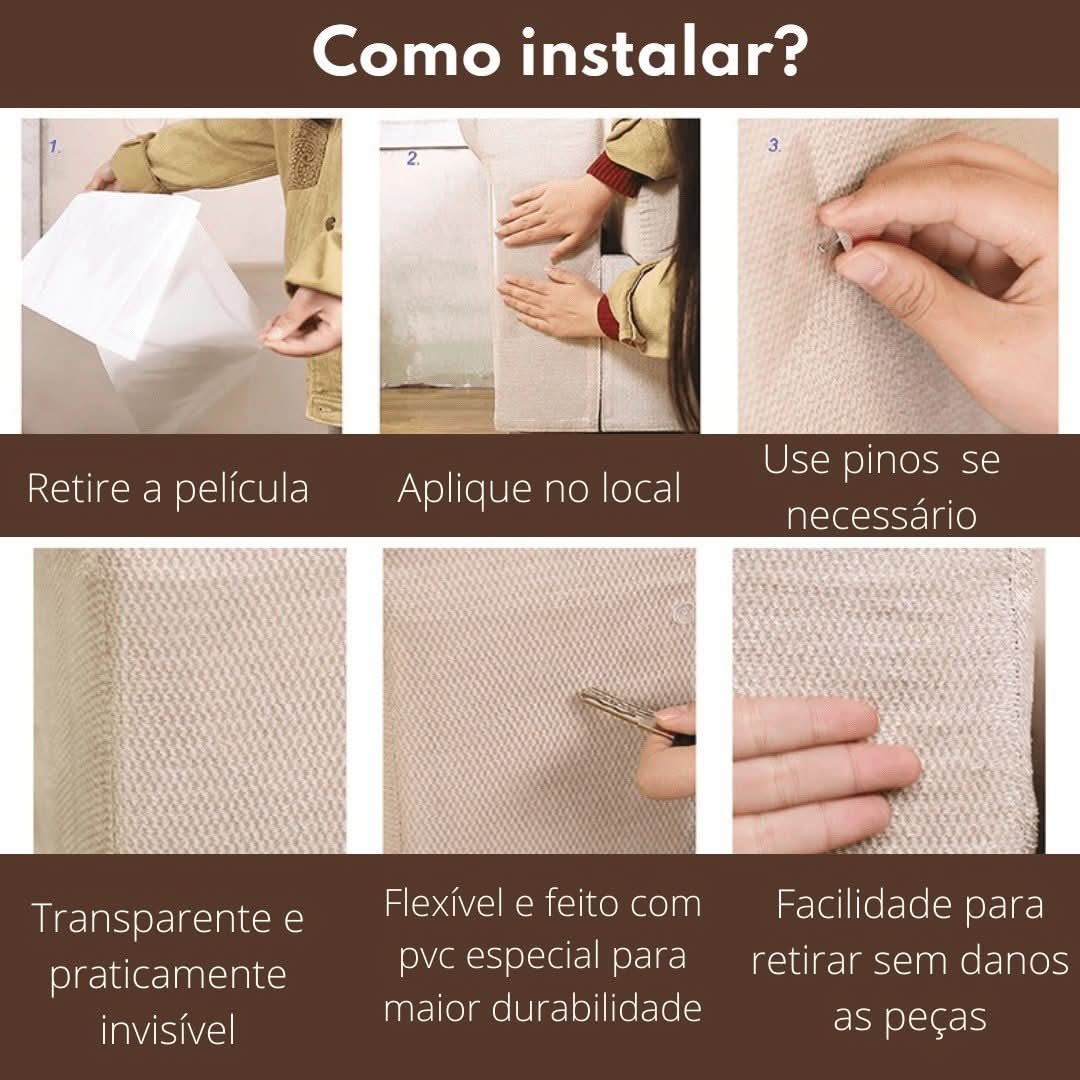 Como instalar?

1.

2.

3.

Retire a película

Aplique no local

Use pinos  se necessário

Transparente e praticamente invisível

Flexível e feito com pvc especial para maior durabilidade

Facilidade para retirar sem danos as peças