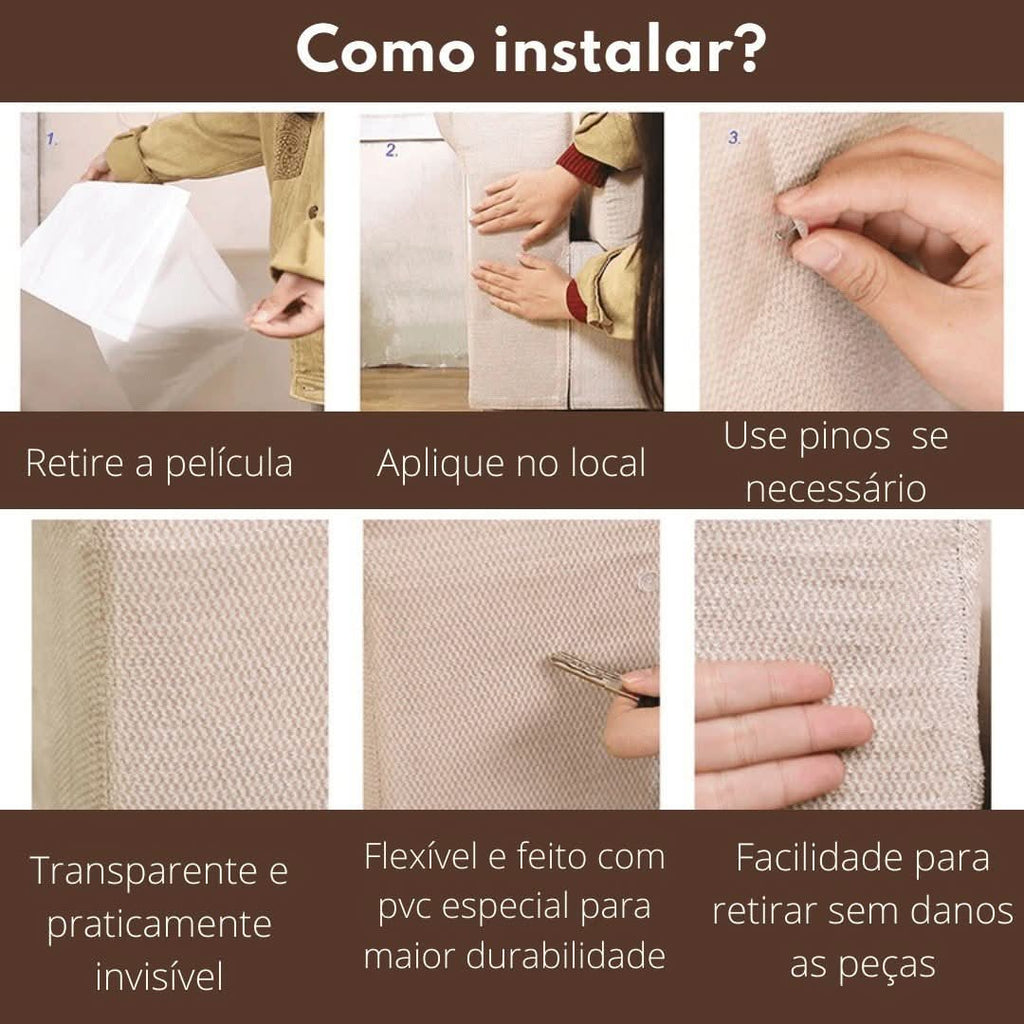 Como instalar?

1.

2.

3.

Retire a película

Aplique no local

Use pinos se necessário

Transparente e praticamente invisível

Flexível e feito com pvc especial para maior durabilidade

Facilidade para retirar sem danos as peças