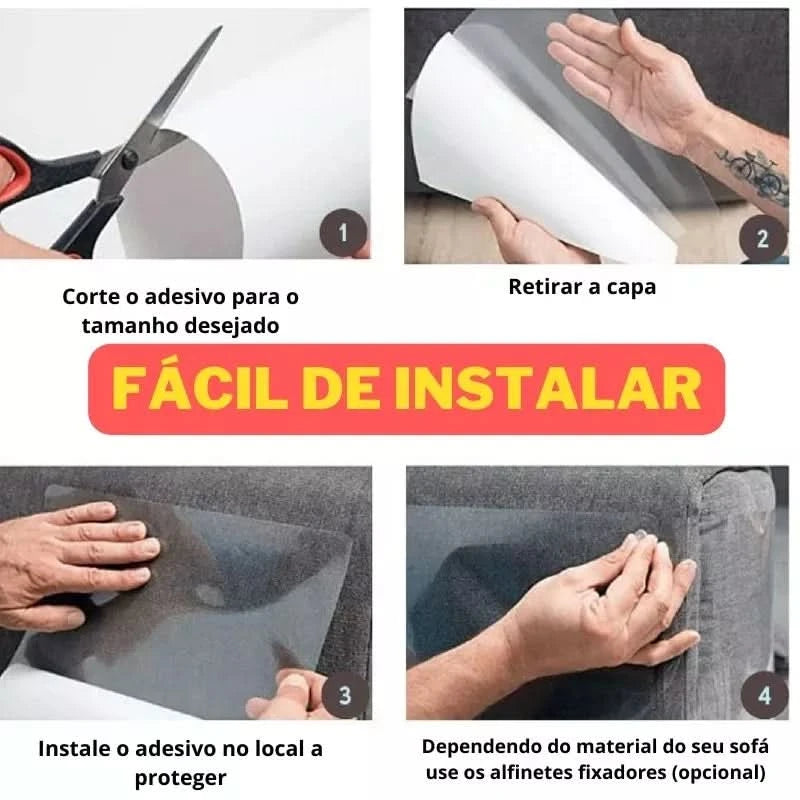 1

Corte o adesivo para o tamanho desejado

2

Retirar a capa

FÁCIL DE INSTALAR

3

Instale o adesivo no local a proteger

4

Dependendo do material do seu sofá use os alfinetes fixadores (opcional)