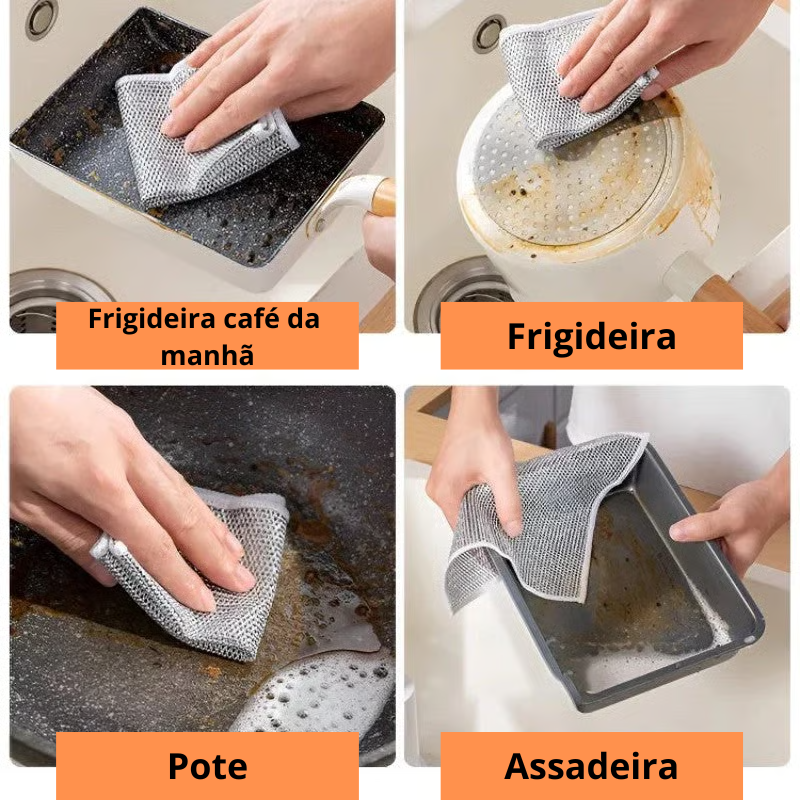 Frigideira café da manhã

Frigideira

Pote

Assadeira